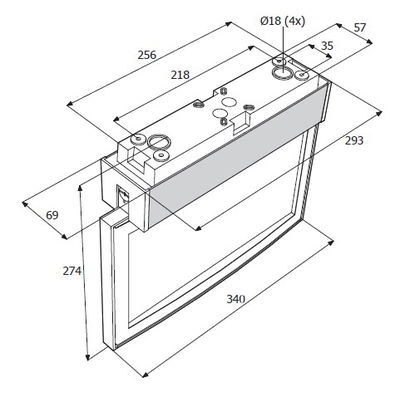 Ø18 (4x)

57

35

256

218

293

69

274

340