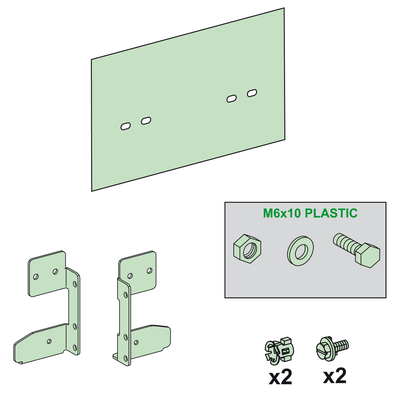 M6x10 PLASTIC

x2 x2