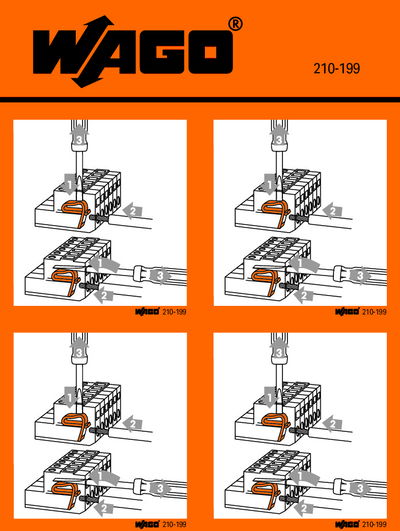 WAGO®

210-199

3
1
2
1
3
2

WAGO 210-199

3
1
2
1
3
2

WAGO 210-199

3
1
2
1
3
2

WAGO 210-199

3
1
2
1
3
2

WAGO 210-199