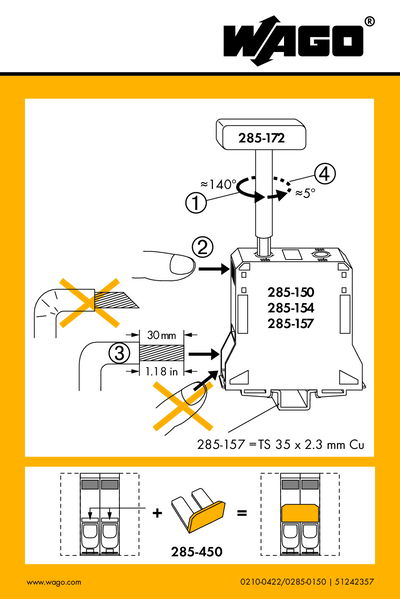 WAGO®

285-172

≈140°

④

≈5°

①

②

285-150
285-154
285-157

30 mm

③

1.18 in

285-157 = TS 35 x 2.3 mm Cu

+

=

285-450

www.wago.com

0210-0422/0285-0150 | 51242357